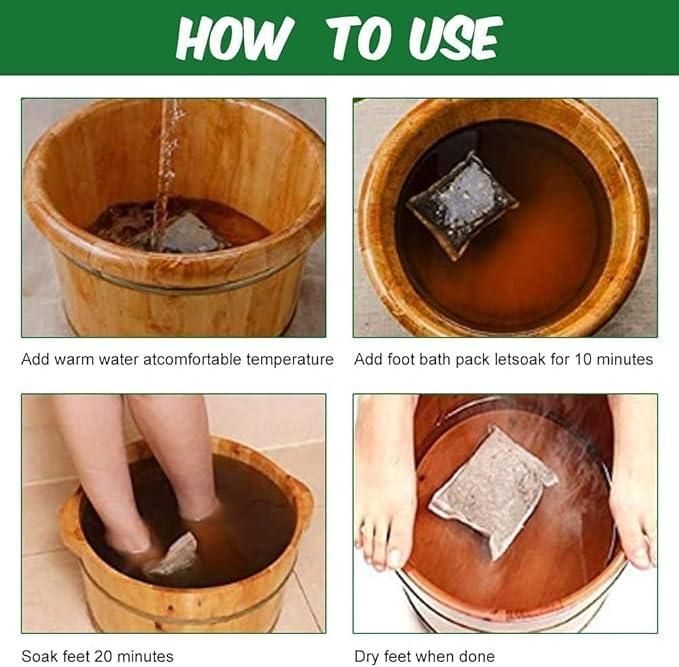 HOW TO USE

Add warm water atcomfortable temperature

Add foot bath pack letsoak for 10 minutes

Soak feet 20 minutes

Dry feet when done